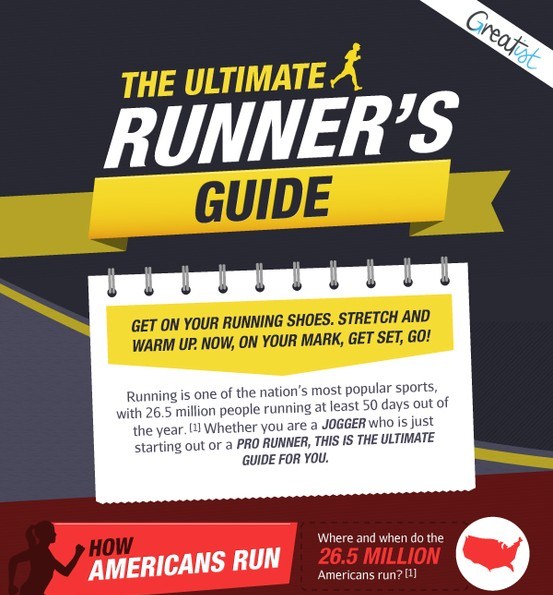 Greatist

THE ULTIMATE RUNNER'S GUIDE

GET ON YOUR RUNNING SHOES. STRETCH AND WARM UP. NOW, ON YOUR MARK, GET SET, GO!

Running is one of the nation's most popular sports, with 26.5 million people running at least 50 days out of the year. [1] Whether you are a JOGGER who is just starting out or a PRO RUNNER, THIS IS THE ULTIMATE GUIDE FOR YOU.

HOW AMERICANS RUN

Where and when do the 26.5 MILLION Americans run? [1]