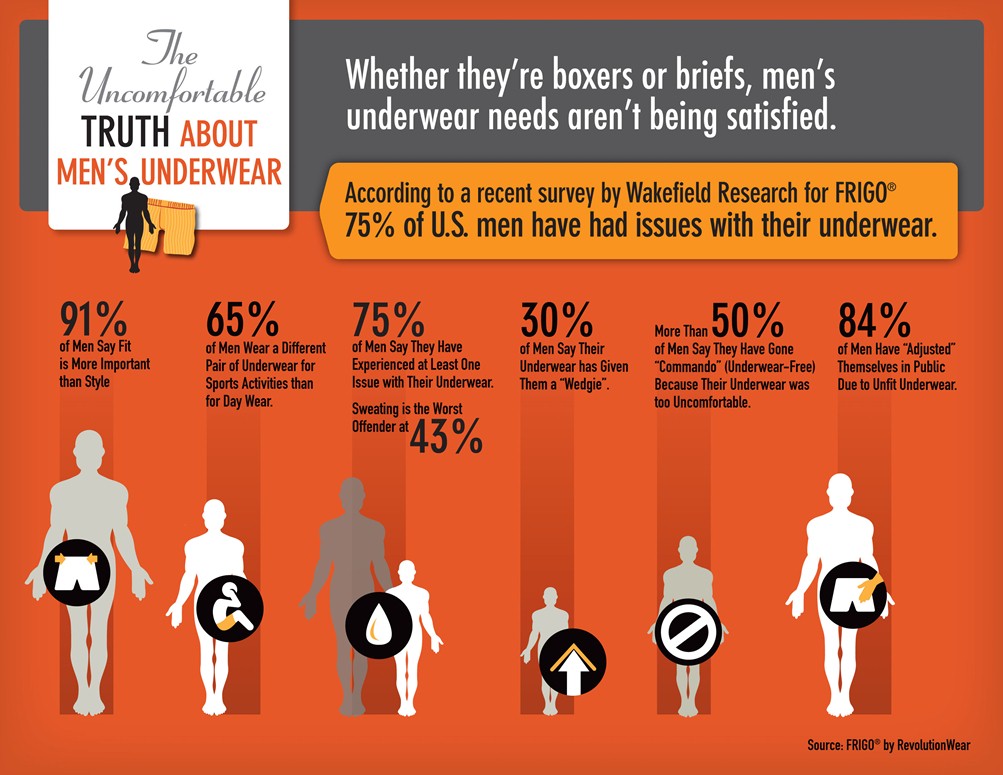 The Uncomfortable TRUTH ABOUT MEN'S UNDERWEAR

Whether they're boxers or briefs, men's underwear needs aren't being satisfied.

According to a recent survey by Wakefield Research for FRIGO® 75% of U.S. men have had issues with their underwear.

91% of Men Say Fit is More Important than Style

65% of Men Wear a Different Pair of Underwear for Sports Activities than for Day Wear.

75% of Men Say They Have Experienced at Least One Issue with Their Underwear.

Sweating is the Worst Offender at 43%

30% of Men Say Their Underwear has Given Them a "Wedgie".

More Than 50% of Men Say They Have Gone "Commando" (Underwear-Free) Because Their Underwear was too Uncomfortable.

84% of Men Have "Adjusted" Themselves in Public Due to Unfit Underwear.

Source: FRIGO® by RevolutionWear