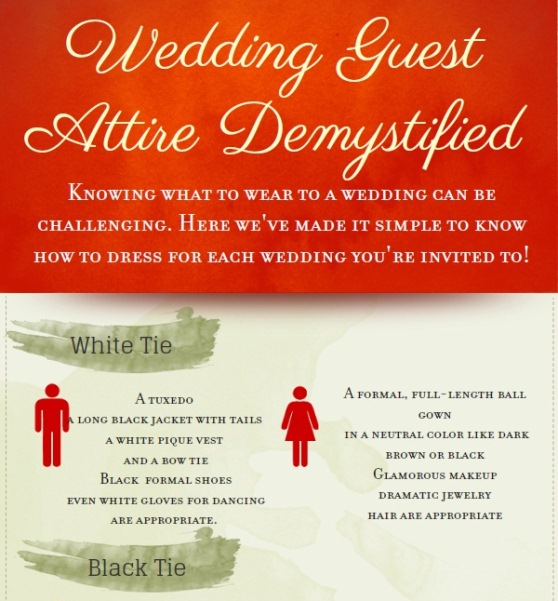 Wedding Guest Attire Demystified

Knowing what to wear to a wedding can be challenging. Here we've made it simple to know how to dress for each wedding you're invited to!

White Tie

A tuxedo
a long black jacket with tails
a white pique vest
and a bow tie
Black formal shoes
even white gloves for dancing
are appropriate.

A formal, full-length ball gown
in a neutral color like dark brown or black
Glamorous makeup
dramatic jewelry
hair are appropriate

Black Tie