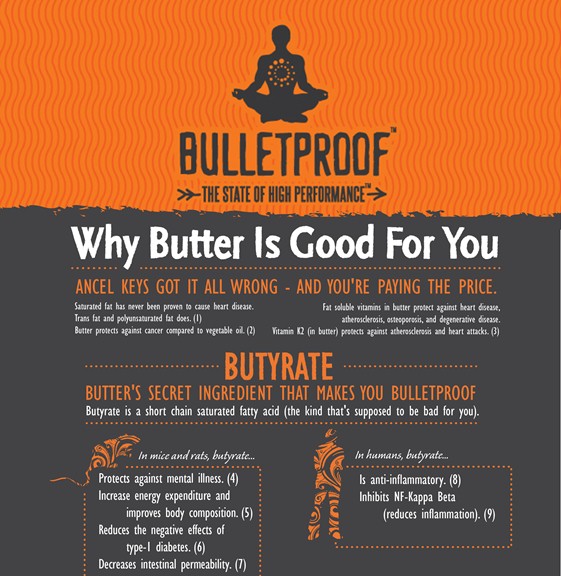 BULLETPROOF™

THE STATE OF HIGH PERFORMANCE™

Why Butter Is Good For You

ANCEL KEYS GOT IT ALL WRONG - AND YOU'RE PAYING THE PRICE.

Saturated fat has never been proven to cause heart disease. Trans fat and polyunsaturated fat does. (1)
Butter protects against cancer compared to vegetable oil. (2)

Fat soluble vitamins in butter protect against heart disease, atherosclerosis, osteoporosis, and degenerative disease.
Vitamin K2 (in butter) protects against atherosclerosis and heart attacks. (3)

BUTYRATE

BUTTER'S SECRET INGREDIENT THAT MAKES YOU BULLETPROOF

Butyrate is a short chain saturated fatty acid (the kind that's supposed to be bad for you).

In mice and rats, butyrate...

Protects against mental illness. (4)
Increase energy expenditure and improves body composition. (5)
Reduces the negative effects of type-1 diabetes. (6)
Decreases intestinal permeability. (7)

In humans, butyrate...

Is anti-inflammatory. (8)
Inhibits NF-Kappa Beta (reduces inflammation). (9)