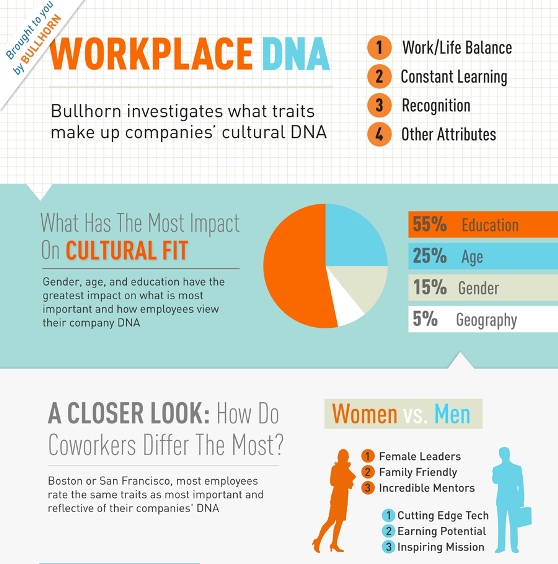 Brought to you by BULLHORN

WORKPLACE DNA

Bullhorn investigates what traits make up companies' cultural DNA

1 Work/Life Balance
2 Constant Learning
3 Recognition
4 Other Attributes

What Has The Most Impact On CULTURAL FIT

Gender, age, and education have the greatest impact on what is most important and how employees view their company DNA

55% Education
25% Age
15% Gender
5% Geography

A CLOSER LOOK: How Do Coworkers Differ The Most?

Boston or San Francisco, most employees rate the same traits as most important and reflective of their companies' DNA

Women vs. Men

1 Female Leaders
2 Family Friendly
3 Incredible Mentors

1 Cutting Edge Tech
2 Earning Potential
3 Inspiring Mission