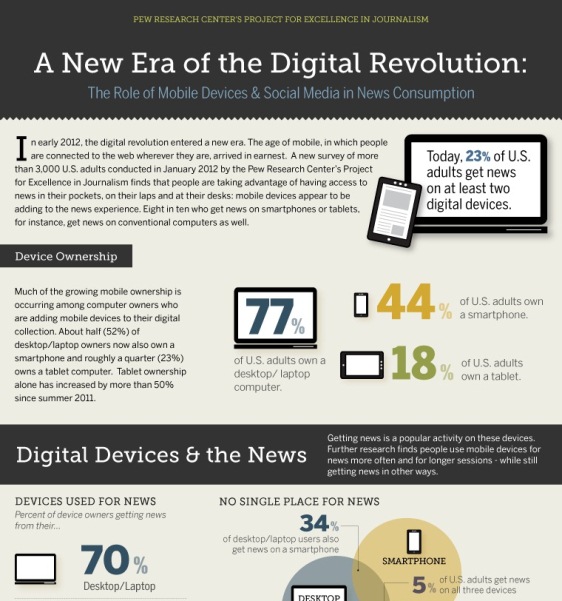 PEW RESEARCH CENTER'S PROJECT FOR EXCELLENCE IN JOURNALISM

A New Era of the Digital Revolution:

The Role of Mobile Devices & Social Media in News Consumption

In early 2012, the digital revolution entered a new era. The age of mobile, in which people are connected to the web wherever they are, arrived in earnest. A new survey of more than 3,000 U.S. adults conducted in January 2012 by the Pew Research Center's Project for Excellence in Journalism finds that people are taking advantage of having access to news in their pockets, on their laps and at their desks: mobile devices appear to be adding to the news experience. Eight in ten who get news on smartphones or tablets, for instance, get news on conventional computers as well.

Today, 23% of U.S. adults get news on at least two digital devices.

Device Ownership

Much of the growing mobile ownership is occurring among computer owners who are adding mobile devices to their digital collection. About half (52%) of desktop/laptop owners now also own a smartphone and roughly a quarter (23%) owns a tablet computer. Tablet ownership alone has increased by more than 50% since summer 2011.

77% of U.S. adults own a desktop/ laptop computer.

44% of U.S. adults own a smartphone.

18% of U.S. adults own a tablet.

Digital Devices & the News

Getting news is a popular activity on these devices. Further research finds people use mobile devices for news more often and for longer sessions - while still getting news in other ways.

DEVICES USED FOR NEWS

Percent of device owners getting news from their...

70% Desktop/Laptop

NO SINGLE PLACE FOR NEWS

34% of desktop/laptop users also get news on a smartphone

SMARTPHONE

5% of U.S. adults get news on all three devices

DESKTOP