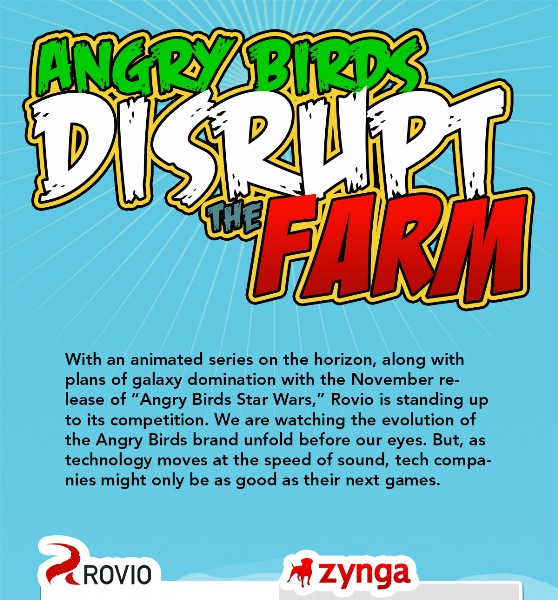 ANGRY BIRDS
DISRUPT
THE FARM

With an animated series on the horizon, along with plans of galaxy domination with the November release of "Angry Birds Star Wars," Rovio is standing up to its competition. We are watching the evolution of the Angry Birds brand unfold before our eyes. But, as technology moves at the speed of sound, tech companies might only be as good as their next games.

ROVIO

zynga