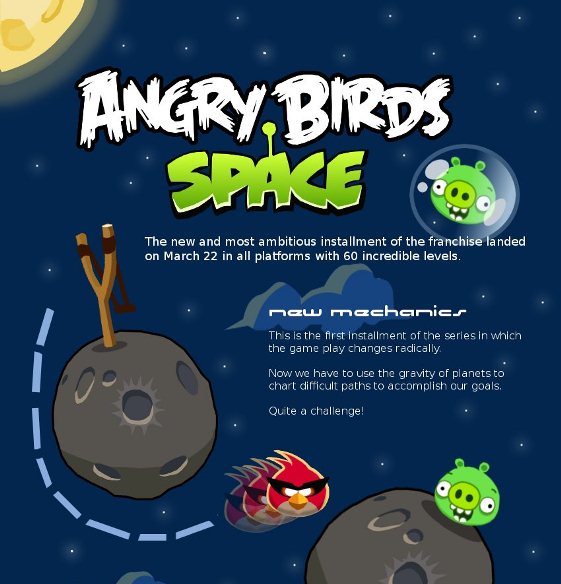 ANGRY BIRDS
SPACE

The new and most ambitious installment of the franchise landed on March 22 in all platforms with 60 incredible levels.

new mechanics

This is the first installment of the series in which the game play changes radically.

Now we have to use the gravity of planets to chart difficult paths to accomplish our goals.

Quite a challenge!