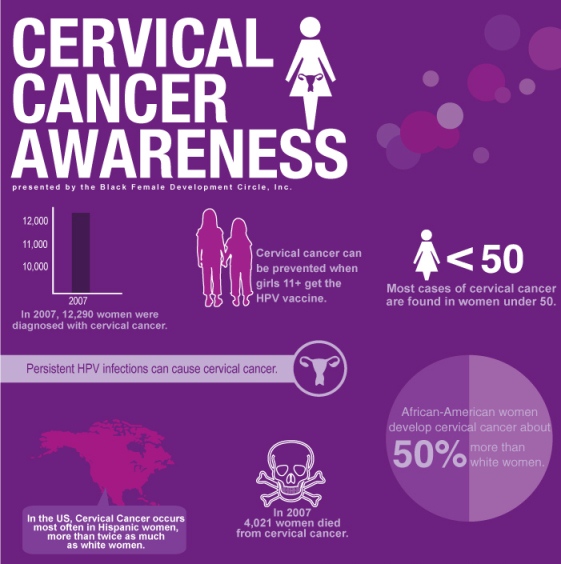 CERVICAL CANCER AWARENESS

presented by the Black Female Development Circle, Inc.

12,000
11,000
10,000
2007

In 2007, 12,290 women were diagnosed with cervical cancer.

Cervical cancer can be prevented when girls 11+ get the HPV vaccine.

< 50

Most cases of cervical cancer are found in women under 50.

Persistent HPV infections can cause cervical cancer.

African-American women develop cervical cancer about 50% more than white women.

In the US, Cervical Cancer occurs most often in Hispanic women, more than twice as much as white women.

In 2007 4,021 women died from cervical cancer.