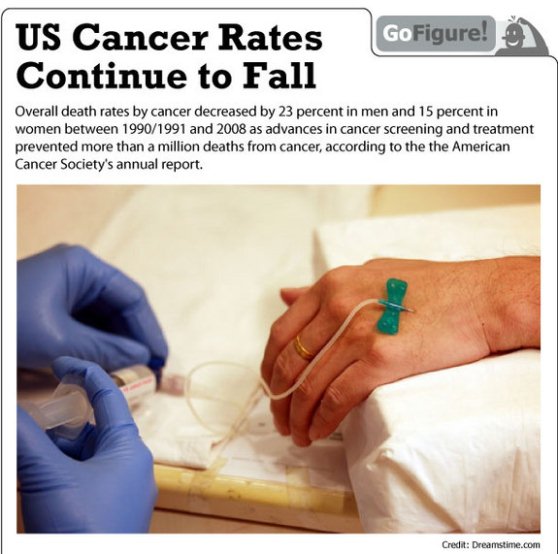 US Cancer Rates Continue to Fall

GoFigure!

Overall death rates by cancer decreased by 23 percent in men and 15 percent in women between 1990/1991 and 2008 as advances in cancer screening and treatment prevented more than a million deaths from cancer, according to the the American Cancer Society's annual report.

Credit: Dreamstime.com