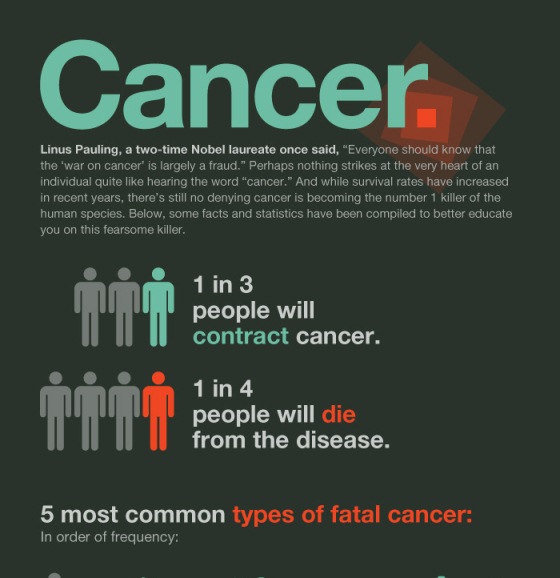 Cancer.

Linus Pauling, a two-time Nobel laureate once said, "Everyone should know that the 'war on cancer' is largely a fraud." Perhaps nothing strikes at the very heart of an individual quite like hearing the word "cancer." And while survival rates have increased in recent years, there's still no denying cancer is becoming the number 1 killer of the human species. Below, some facts and statistics have been compiled to better educate you on this fearsome killer.

1 in 3 people will contract cancer.

1 in 4 people will die from the disease.

5 most common types of fatal cancer:
In order of frequency: