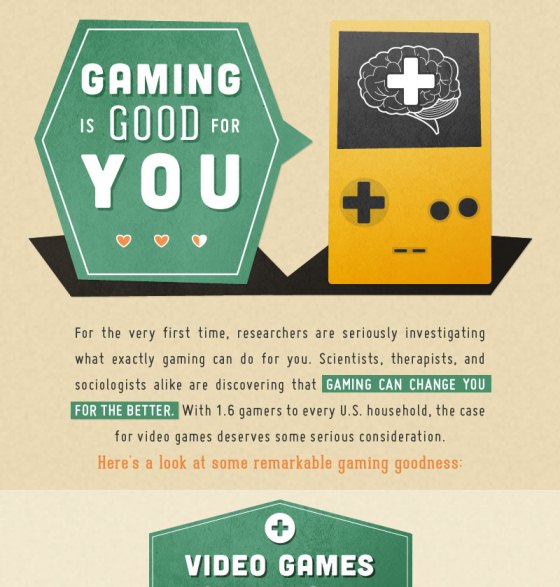 GAMING IS GOOD FOR YOU

For the very first time, researchers are seriously investigating what exactly gaming can do for you. Scientists, therapists, and sociologists alike are discovering that GAMING CAN CHANGE YOU FOR THE BETTER. With 1.6 gamers to every U.S. household, the case for video games deserves some serious consideration.

Here's a look at some remarkable gaming goodness:

VIDEO GAMES