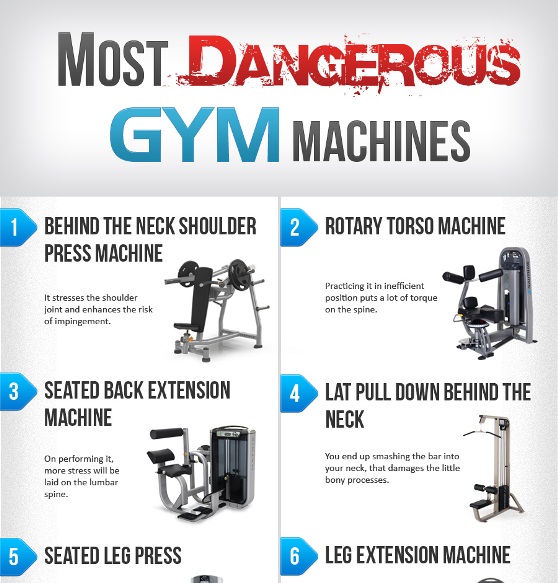 MOST DANGEROUS GYM MACHINES

1 BEHIND THE NECK SHOULDER PRESS MACHINE

It stresses the shoulder joint and enhances the risk of impingement.

2 ROTARY TORSO MACHINE

Practicing it in inefficient position puts a lot of torque on the spine.

3 SEATED BACK EXTENSION MACHINE

On performing it, more stress will be laid on the lumbar spine.

4 LAT PULL DOWN BEHIND THE NECK

You end up smashing the bar into your neck, that damages the little bony processes.

5 SEATED LEG PRESS

6 LEG EXTENSION MACHINE