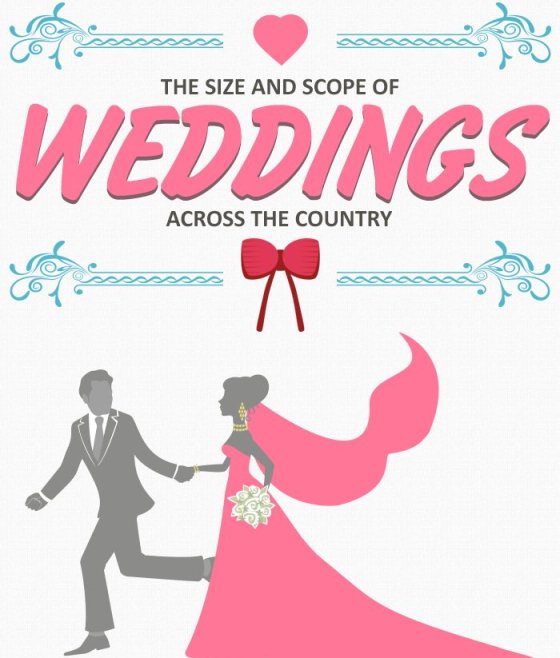 THE SIZE AND SCOPE OF

WEDDINGS

ACROSS THE COUNTRY