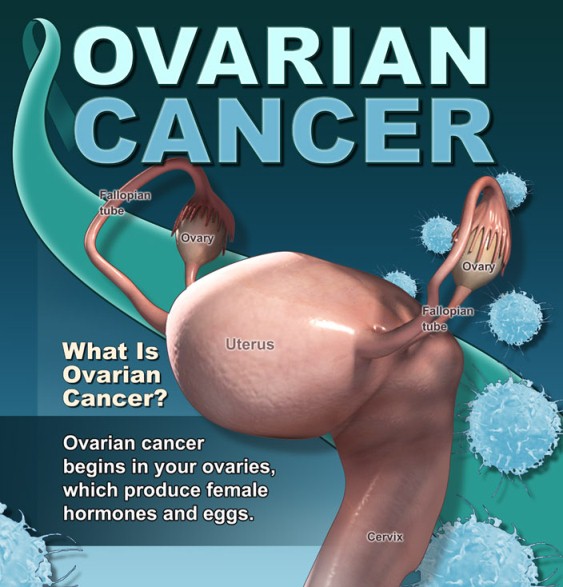 OVARIAN CANCER

Fallopian tube

Ovary

Ovary

Fallopian tube

Uterus

What Is Ovarian Cancer?

Ovarian cancer begins in your ovaries, which produce female hormones and eggs.

Cervix