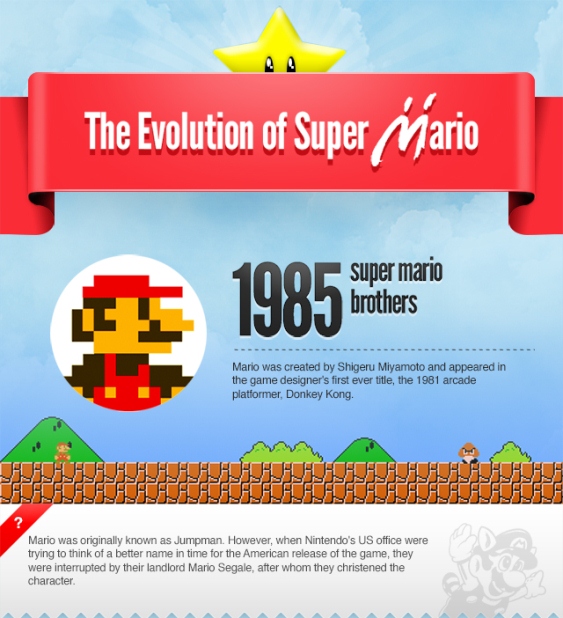 The Evolution of Super Mario

1985 super mario brothers

Mario was created by Shigeru Miyamoto and appeared in the game designer's first ever title, the 1981 arcade platformer, Donkey Kong.

?

Mario was originally known as Jumpman. However, when Nintendo's US office were trying to think of a better name in time for the American release of the game, they were interrupted by their landlord Mario Segale, after whom they christened the character.