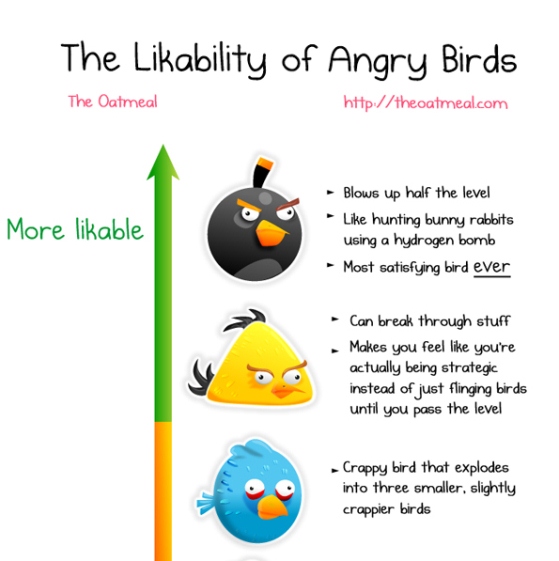 The Likability of Angry Birds

The Oatmeal

http://theoatmeal.com

More likable

► Blows up half the level
► Like hunting bunny rabbits using a hydrogen bomb
► Most satisfying bird ever

► Can break through stuff
► Makes you feel like you're actually being strategic instead of just flinging birds until you pass the level

► Crappy bird that explodes into three smaller, slightly crappier birds