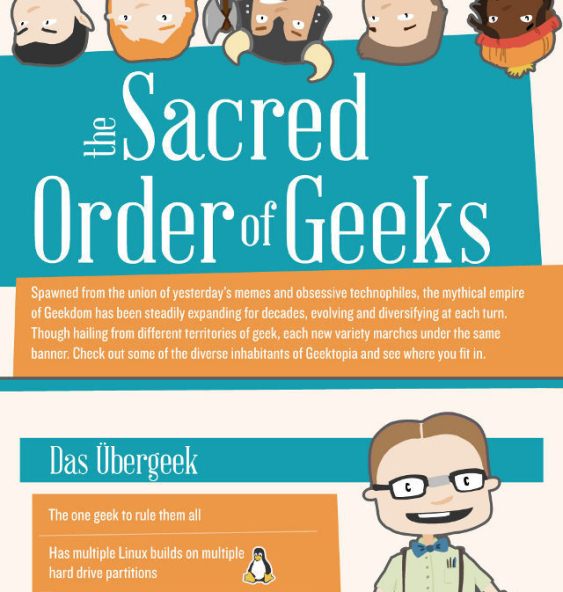 the Sacred Order of Geeks

Spawned from the union of yesterday's memes and obsessive technophiles, the mythical empire of Geekdom has been steadily expanding for decades, evolving and diversifying at each turn. Though hailing from different territories of geek, each new variety marches under the same banner. Check out some of the diverse inhabitants of Geektopia and see where you fit in.

Das Übergeek

The one geek to rule them all

Has multiple Linux builds on multiple hard drive partitions