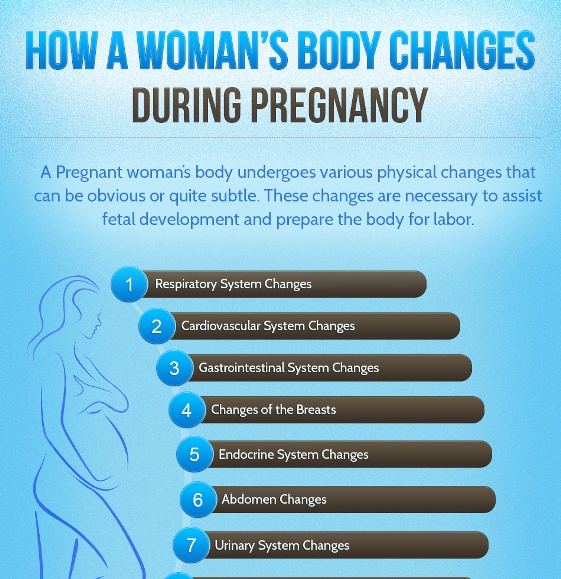 HOW A WOMAN'S BODY CHANGES
DURING PREGNANCY

A Pregnant woman's body undergoes various physical changes that can be obvious or quite subtle. These changes are necessary to assist fetal development and prepare the body for labor.

1 Respiratory System Changes
2 Cardiovascular System Changes
3 Gastrointestinal System Changes
4 Changes of the Breasts
5 Endocrine System Changes
6 Abdomen Changes
7 Urinary System Changes