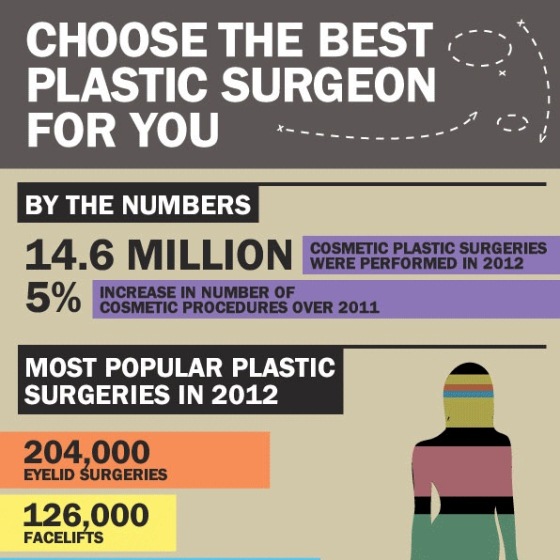 CHOOSE THE BEST PLASTIC SURGEON FOR YOU

BY THE NUMBERS

14.6 MILLION COSMETIC PLASTIC SURGERIES WERE PERFORMED IN 2012

5% INCREASE IN NUMBER OF COSMETIC PROCEDURES OVER 2011

MOST POPULAR PLASTIC SURGERIES IN 2012

204,000
EYELID SURGERIES

126,000
FACELIFTS