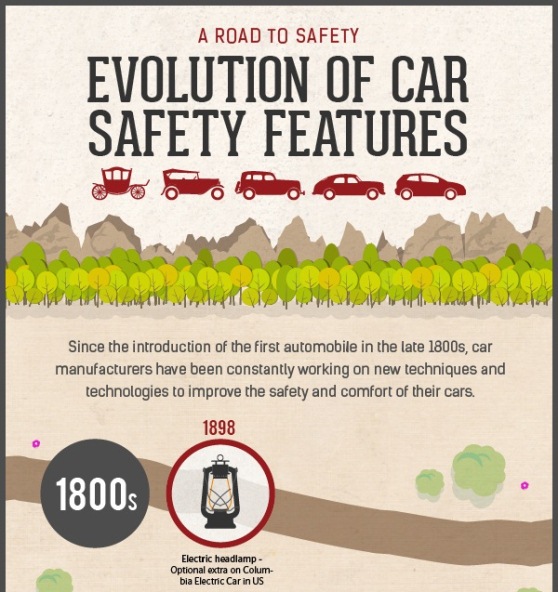 A ROAD TO SAFETY

EVOLUTION OF CAR SAFETY FEATURES

Since the introduction of the first automobile in the late 1800s, car manufacturers have been constantly working on new techniques and technologies to improve the safety and comfort of their cars.

1800s

1898

Electric headlamp - Optional extra on Columbia Electric Car in US