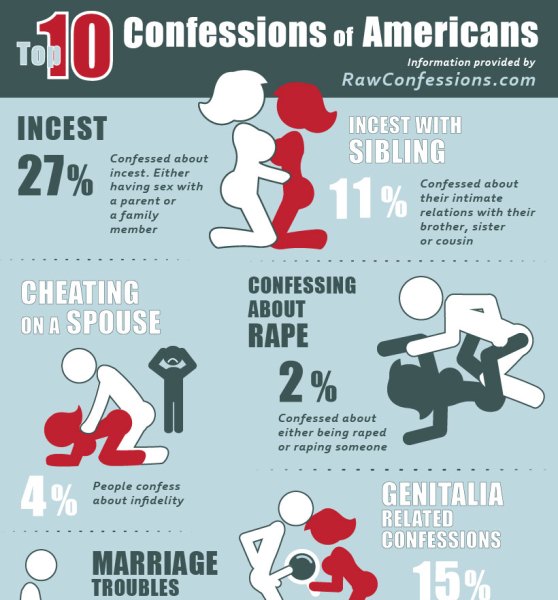 Top 10 Confessions of Americans

Information provided by RawConfessions.com

INCEST

27%

Confessed about incest. Either having sex with a parent or a family member

INCEST WITH SIBLING

11%

Confessed about their intimate relations with their brother, sister or cousin

CHEATING ON A SPOUSE

4%

People confess about infidelity

CONFESSING ABOUT RAPE

2%

Confessed about either being raped or raping someone

GENITALIA RELATED CONFESSIONS

15%

MARRIAGE TROUBLES