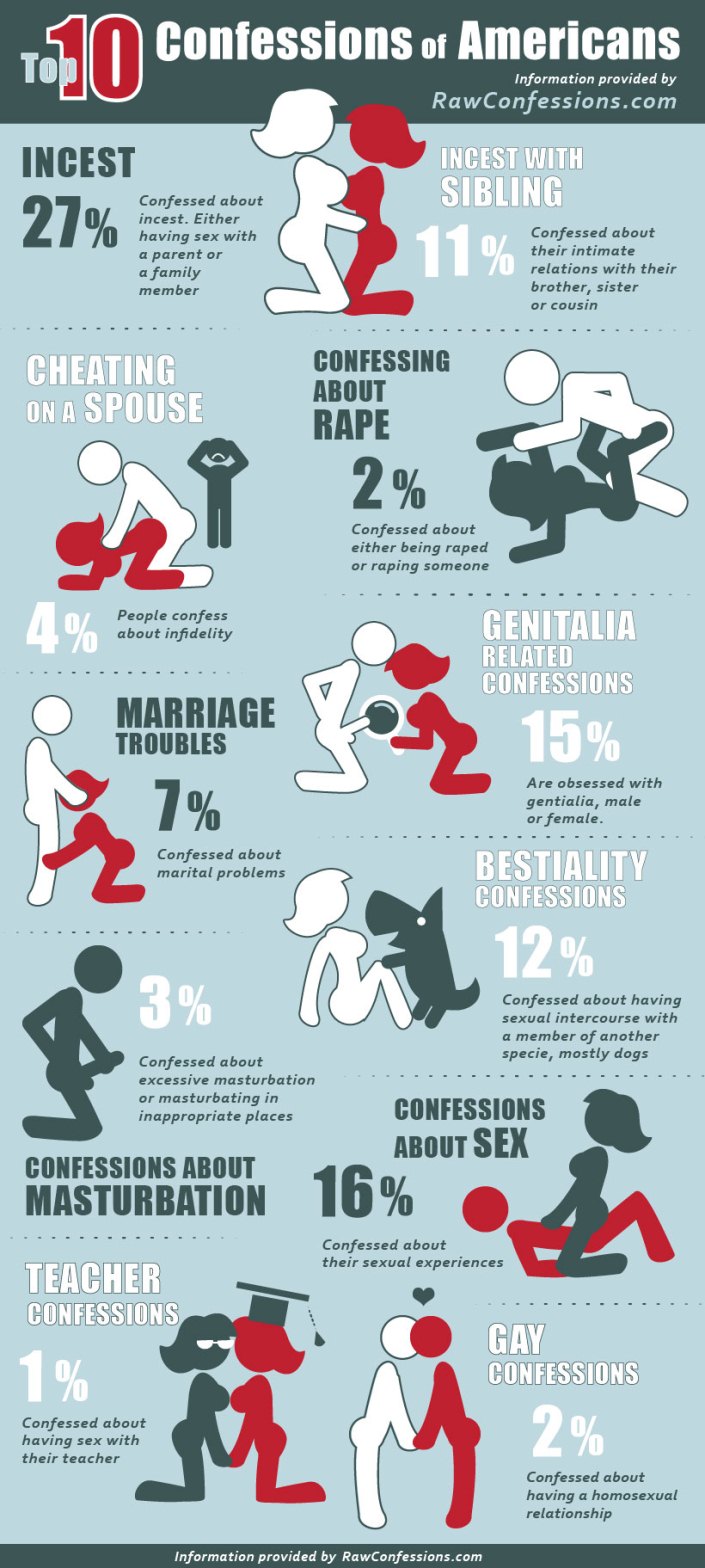 Top 10 Confessions of Americans

Information provided by RawConfessions.com

INCEST

27%

Confessed about incest. Either having sex with a parent or a family member

INCEST WITH SIBLING

11%

Confessed about their intimate relations with their brother, sister or cousin

CHEATING ON A SPOUSE

4%

People confess about infidelity

CONFESSING ABOUT RAPE

2%

Confessed about either being raped or raping someone

GENITALIA RELATED CONFESSIONS

15%

Are obsessed with gentialia, male or female.

MARRIAGE TROUBLES

7%

Confessed about marital problems

BESTIALITY CONFESSIONS

12%

Confessed about having sexual intercourse with a member of another specie, mostly dogs

3%

Confessed about excessive masturbation or masturbating in inappropriate places

CONFESSIONS ABOUT MASTURBATION

CONFESSIONS ABOUT SEX

16%

Confessed about their sexual experiences

TEACHER CONFESSIONS

1%

Confessed about having sex with their teacher

GAY CONFESSIONS

2%

Confessed about having a homosexual relationship

Information provided by RawConfessions.com