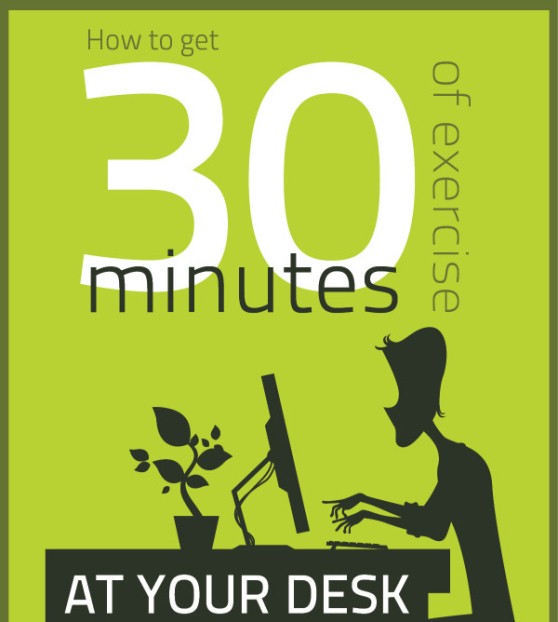 How to get
30
minutes
of exercise
AT YOUR DESK