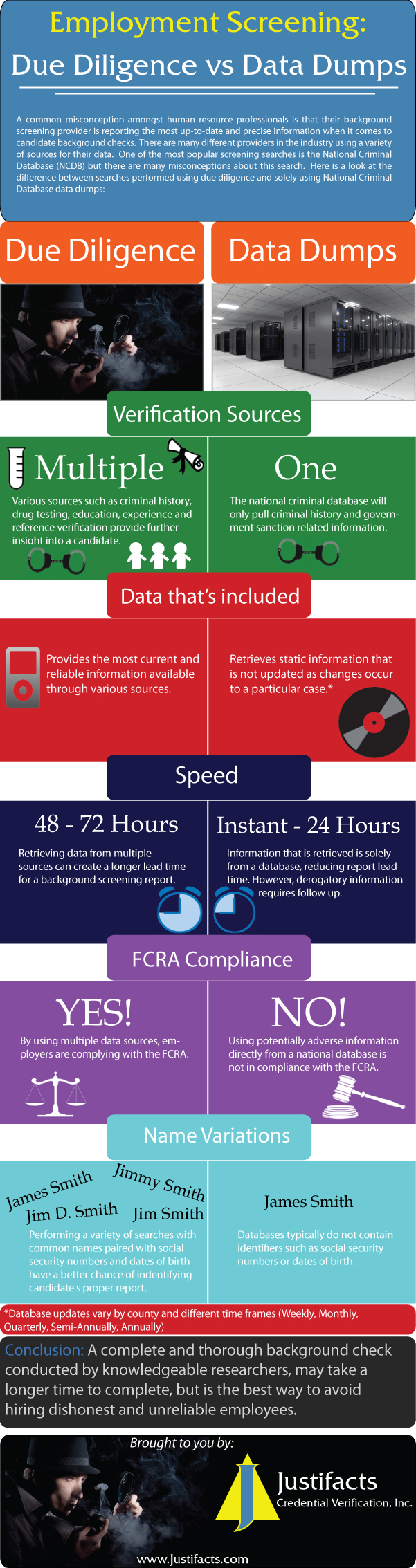 Employment Screening:

Due Diligence vs Data Dumps

A common misconception amongst human resource professionals is that their background screening provider is reporting the most up-to-date and precise information when it comes to candidate background checks. There are many different providers in the industry using a variety of sources for their data. One of the most popular screening searches is the National Criminal Database (NCDB) but there are many misconceptions about this search. Here is a look at the difference between searches performed using due diligence and solely using National Criminal Database data dumps:

Due Diligence

Data Dumps

Verification Sources

Multiple

Various sources such as criminal history, drug testing, education, experience and reference verification provide further insight into a candidate.

One

The national criminal database will only pull criminal history and government sanction related information.

Data that's included

Provides the most current and reliable information available through various sources.

Retrieves static information that is not updated as changes occur to a particular case.*

Speed

48 - 72 Hours

Retrieving data from multiple sources can create a longer lead time for a background screening report.

Instant - 24 Hours

Information that is retrieved is solely from a database, reducing report lead time. However, derogatory information requires follow up.

FCRA Compliance

YES!

By using multiple data sources, employers are complying with the FCRA.

NO!

Using potentially adverse information directly from a national database is not in compliance with the FCRA.

Name Variations

James Smith Jimmy Smith Jim D. Smith Jim Smith

Performing a variety of searches with common names paired with social security numbers and dates of birth have a better chance of indentifying candidate's proper report.

James Smith

Databases typically do not contain identifiers such as social security numbers or dates of birth.

*Database updates vary by county and different time frames (Weekly, Monthly, Quarterly, Semi-Annually, Annually)

Conclusion: A complete and thorough background check conducted by knowledgeable researchers, may take a longer time to complete, but is the best way to avoid hiring dishonest and unreliable employees.

Brought to you by:

Justifacts
Credential Verification, Inc.

www.Justifacts.com