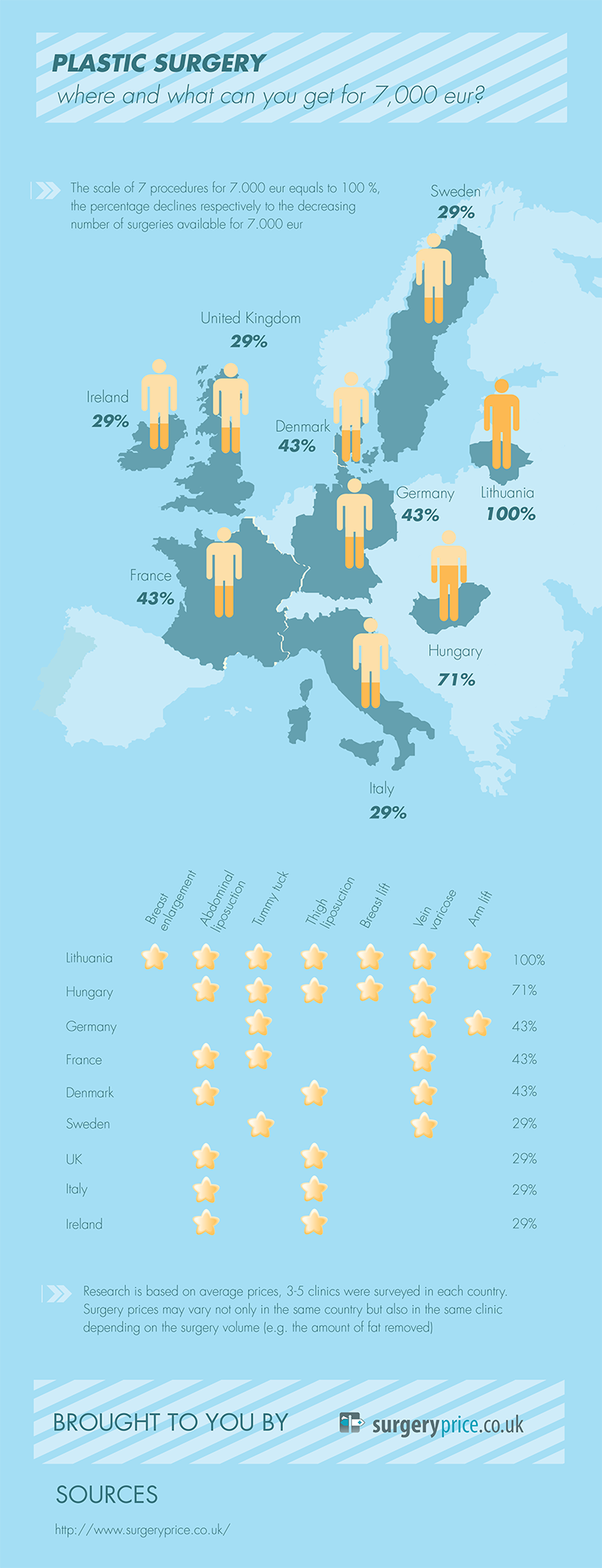 PLASTIC SURGERY
where and what can you get for 7,000 eur?

The scale of 7 procedures for 7.000 eur equals to 100 %, the percentage declines respectively to the decreasing number of surgeries available for 7.000 eur

Sweden
29%

United Kingdom
29%

Ireland
29%

Denmark
43%

Germany
43%

Lithuania
100%

France
43%

Hungary
71%

Italy
29%

| | Breast enlargement | Abdominal liposuction | Tummy tuck | Thigh liposuction | Breast lift | Vein varicose | Arm lift | |
|---|---|---|---|---|---|---|---|---|
| Lithuania | ★ | ★ | ★ | ★ | ★ | ★ | ★ | 100% |
| Hungary | | ★ | ★ | ★ | ★ | ★ | | 71% |
| Germany | | | ★ | | | ★ | ★ | 43% |
| France | | ★ | ★ | | | ★ | | 43% |
| Denmark | | ★ | | ★ | | ★ | | 43% |
| Sweden | | | ★ | | | ★ | | 29% |
| UK | | ★ | | ★ | | | | 29% |
| Italy | | ★ | | ★ | | | | 29% |
| Ireland | | ★ | | ★ | | | | 29% |

Research is based on average prices, 3-5 clinics were surveyed in each country. Surgery prices may vary not only in the same country but also in the same clinic depending on the surgery volume (e.g. the amount of fat removed)

BROUGHT TO YOU BY
surgeryprice.co.uk

SOURCES
http://www.surgeryprice.co.uk/