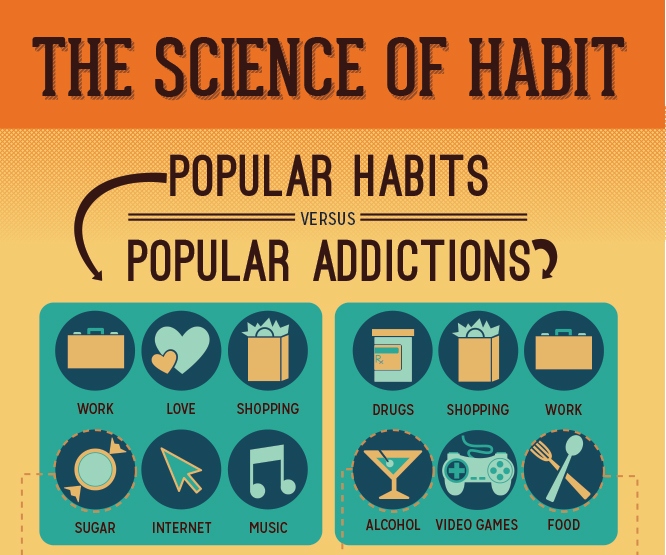 THE SCIENCE OF HABIT

POPULAR HABITS
VERSUS
POPULAR ADDICTIONS

WORK
LOVE
SHOPPING
SUGAR
INTERNET
MUSIC

Rx
DRUGS
SHOPPING
WORK
ALCOHOL
VIDEO GAMES
FOOD