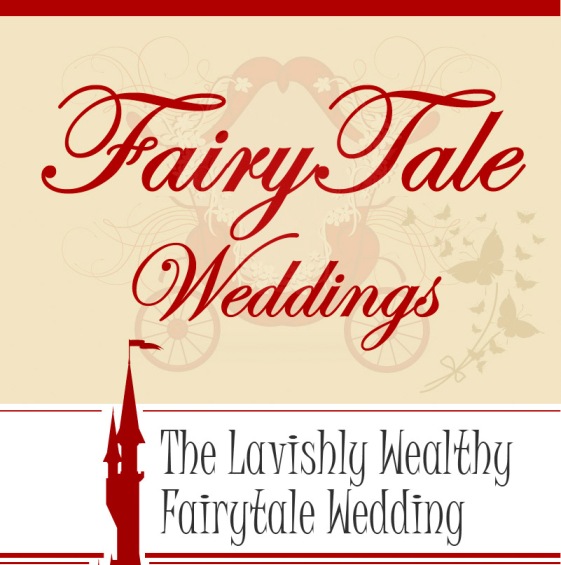 FairyTale Weddings

The Lavishly Wealthy Fairytale Wedding