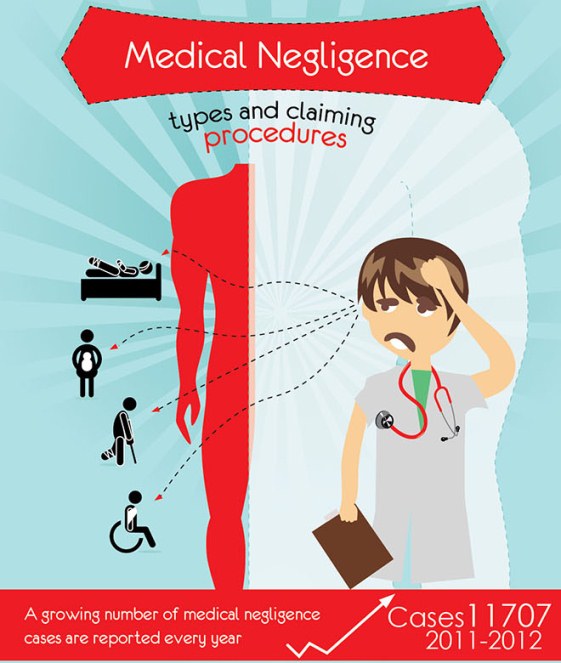 Medical Negligence

types and claiming procedures

A growing number of medical negligence cases are reported every year

Cases 11707
2011-2012