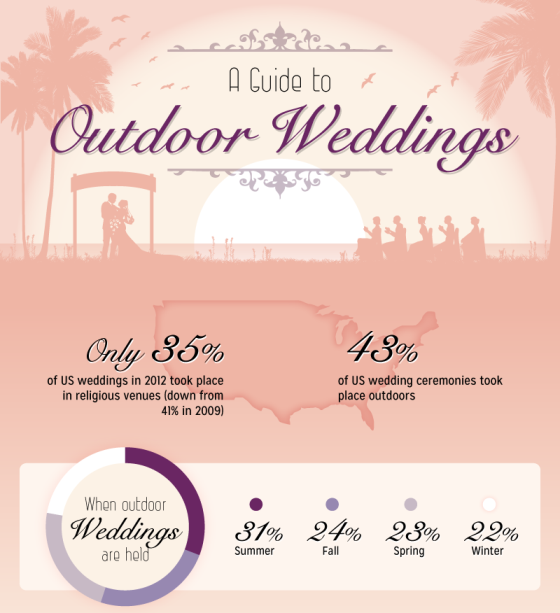 A Guide to
Outdoor Weddings

Only 35%
of US weddings in 2012 took place in religious venues (down from 41% in 2009)

43%
of US wedding ceremonies took place outdoors

When outdoor Weddings are held

31%
Summer

24%
Fall

23%
Spring

22%
Winter