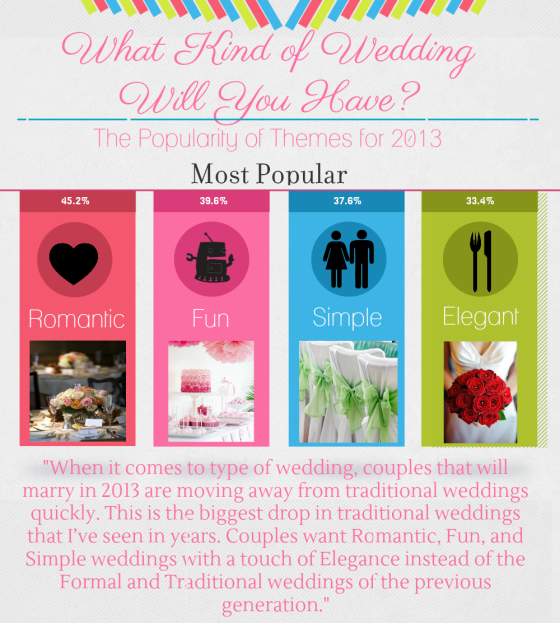 What Kind of Wedding Will You Have?

The Popularity of Themes for 2013

Most Popular

45.2%

Romantic

39.6%

Fun

37.6%

Simple

33.4%

Elegant

"When it comes to type of wedding, couples that will marry in 2013 are moving away from traditional weddings quickly. This is the biggest drop in traditional weddings that I've seen in years. Couples want Romantic, Fun, and Simple weddings with a touch of Elegance instead of the Formal and Traditional weddings of the previous generation."