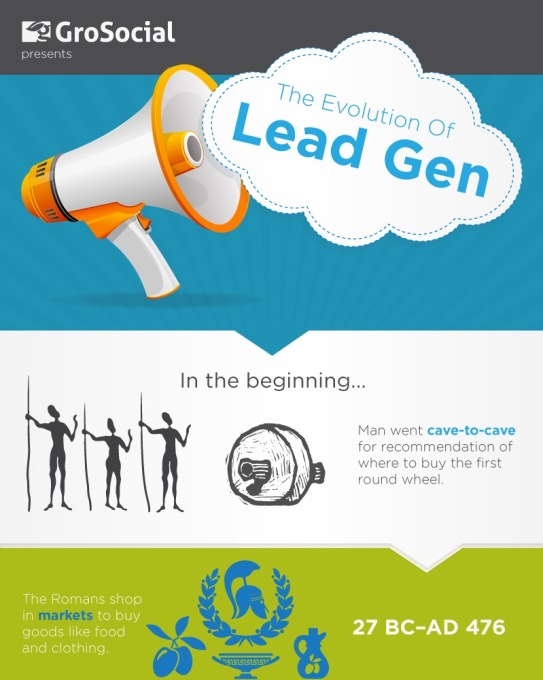 GroSocial
presents

The Evolution Of
Lead Gen

In the beginning...

Man went cave-to-cave for recommendation of where to buy the first round wheel.

The Romans shop in markets to buy goods like food and clothing.

27 BC–AD 476