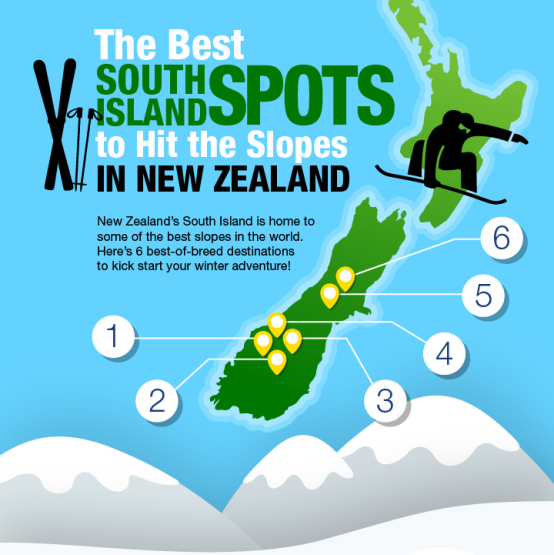 The Best
SOUTH ISLAND SPOTS
to Hit the Slopes
IN NEW ZEALAND

New Zealand's South Island is home to some of the best slopes in the world. Here's 6 best-of-breed destinations to kick start your winter adventure!

6
5
1
4
2
3