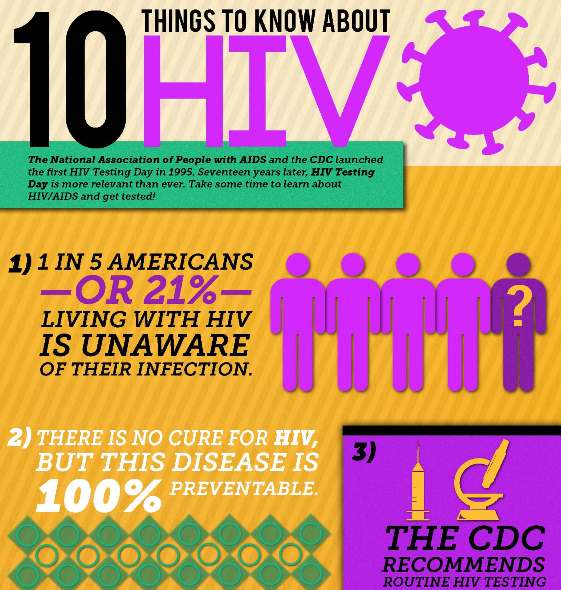 10 THINGS TO KNOW ABOUT HIV

The National Association of People with AIDS and the CDC launched the first HIV Testing Day in 1995. Seventeen years later, HIV Testing Day is more relevant than ever. Take some time to learn about HIV/AIDS and get tested!

1) 1 IN 5 AMERICANS —OR 21%— LIVING WITH HIV IS UNAWARE OF THEIR INFECTION.

?

2) THERE IS NO CURE FOR HIV, BUT THIS DISEASE IS 100% PREVENTABLE.

3) THE CDC RECOMMENDS ROUTINE HIV TESTING