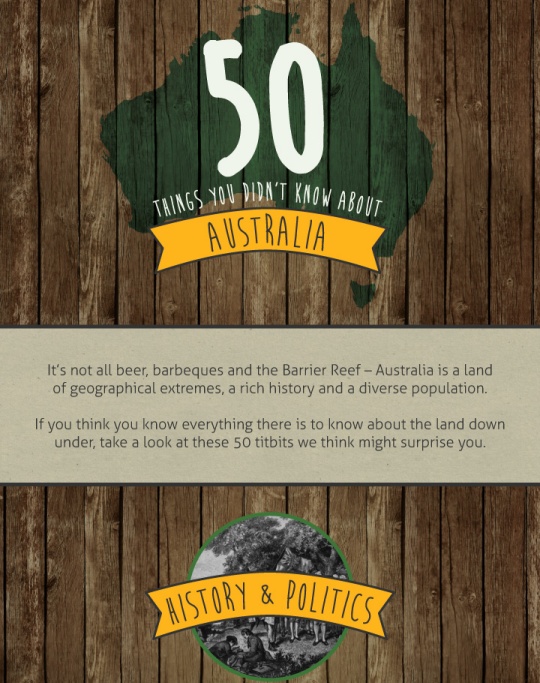 50

THINGS YOU DIDN'T KNOW ABOUT

AUSTRALIA

It's not all beer, barbeques and the Barrier Reef – Australia is a land of geographical extremes, a rich history and a diverse population.

If you think you know everything there is to know about the land down under, take a look at these 50 titbits we think might surprise you.

HISTORY & POLITICS