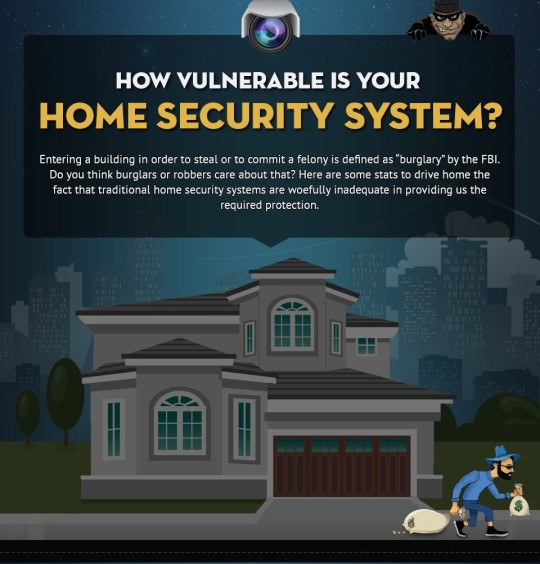 HOW VULNERABLE IS YOUR
HOME SECURITY SYSTEM?

Entering a building in order to steal or to commit a felony is defined as "burglary" by the FBI. Do you think burglars or robbers care about that? Here are some stats to drive home the fact that traditional home security systems are woefully inadequate in providing us the required protection.

$