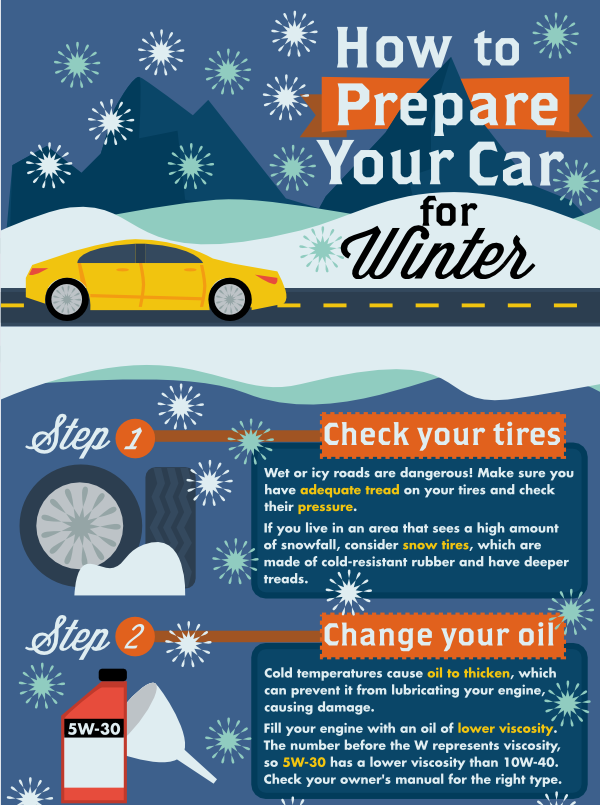 How to Prepare Your Car for Winter

Step 1

Check your tires

Wet or icy roads are dangerous! Make sure you have adequate tread on your tires and check their pressure.

If you live in an area that sees a high amount of snowfall, consider snow tires, which are made of cold-resistant rubber and have deeper treads.

Step 2

Change your oil

5W-30

Cold temperatures cause oil to thicken, which can prevent it from lubricating your engine, causing damage.

Fill your engine with an oil of lower viscosity. The number before the W represents viscosity, so 5W-30 has a lower viscosity than 10W-40. Check your owner's manual for the right type.