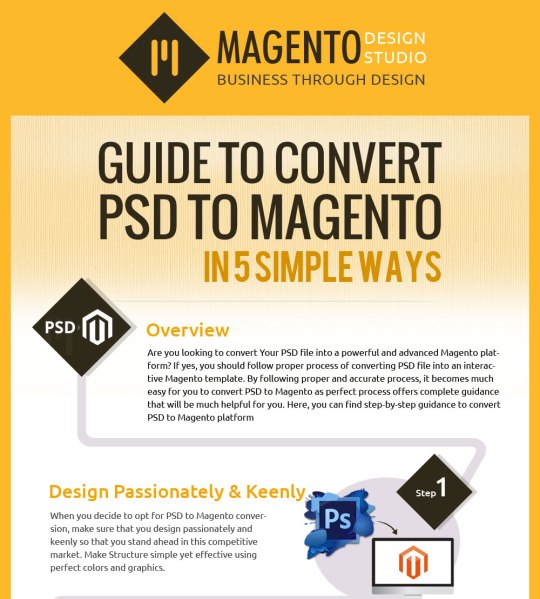 MAGENTO DESIGN STUDIO
BUSINESS THROUGH DESIGN

GUIDE TO CONVERT PSD TO MAGENTO
IN 5 SIMPLE WAYS

PSD

Overview

Are you looking to convert Your PSD file into a powerful and advanced Magento platform? If yes, you should follow proper process of converting PSD file into an interactive Magento template. By following proper and accurate process, it becomes much easy for you to convert PSD to Magento as perfect process offers complete guidance that will be much helpful for you. Here, you can find step-by-step guidance to convert PSD to Magento platform

Step 1

Design Passionately & Keenly

When you decide to opt for PSD to Magento conversion, make sure that you design passionately and keenly so that you stand ahead in this competitive market. Make Structure simple yet effective using perfect colors and graphics.

Ps