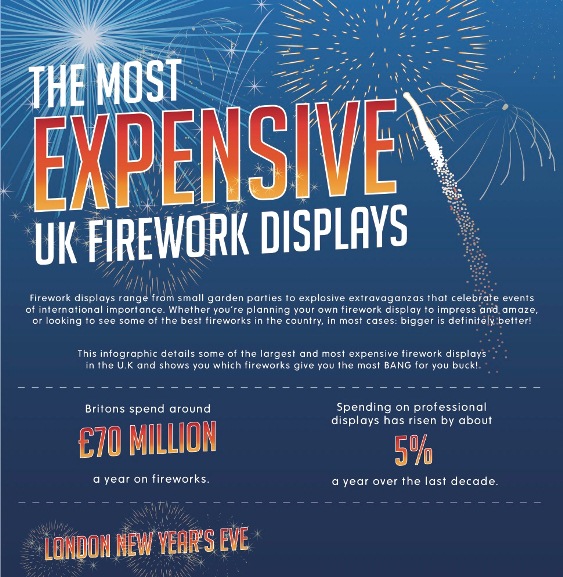 THE MOST
EXPENSIVE
UK FIREWORK DISPLAYS

Firework displays range from small garden parties to explosive extravaganzas that celebrate events of international importance. Whether you're planning your own firework display to impress and amaze, or looking to see some of the best fireworks in the country, in most cases: bigger is definitely better!

This infographic details some of the largest and most expensive firework displays in the U.K and shows you which fireworks give you the most BANG for you buck!.

Britons spend around
£70 MILLION
a year on fireworks.

Spending on professional displays has risen by about
5%
a year over the last decade.

LONDON NEW YEAR'S EVE