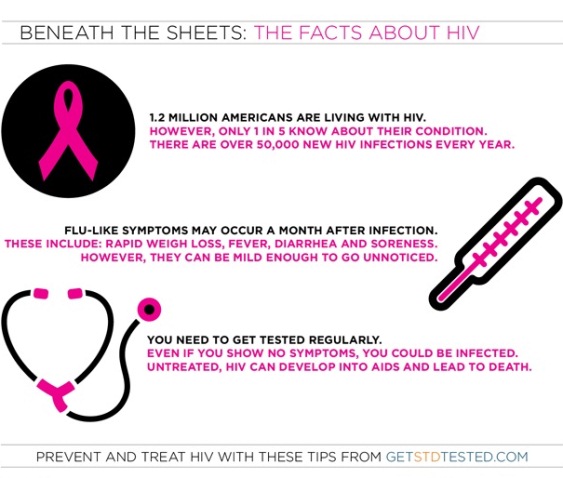 BENEATH THE SHEETS: THE FACTS ABOUT HIV

1.2 MILLION AMERICANS ARE LIVING WITH HIV.
HOWEVER, ONLY 1 IN 5 KNOW ABOUT THEIR CONDITION.
THERE ARE OVER 50,000 NEW HIV INFECTIONS EVERY YEAR.

FLU-LIKE SYMPTOMS MAY OCCUR A MONTH AFTER INFECTION.
THESE INCLUDE: RAPID WEIGH LOSS, FEVER, DIARRHEA AND SORENESS.
HOWEVER, THEY CAN BE MILD ENOUGH TO GO UNNOTICED.

YOU NEED TO GET TESTED REGULARLY.
EVEN IF YOU SHOW NO SYMPTOMS, YOU COULD BE INFECTED.
UNTREATED, HIV CAN DEVELOP INTO AIDS AND LEAD TO DEATH.

PREVENT AND TREAT HIV WITH THESE TIPS FROM GETSTDTESTED.COM