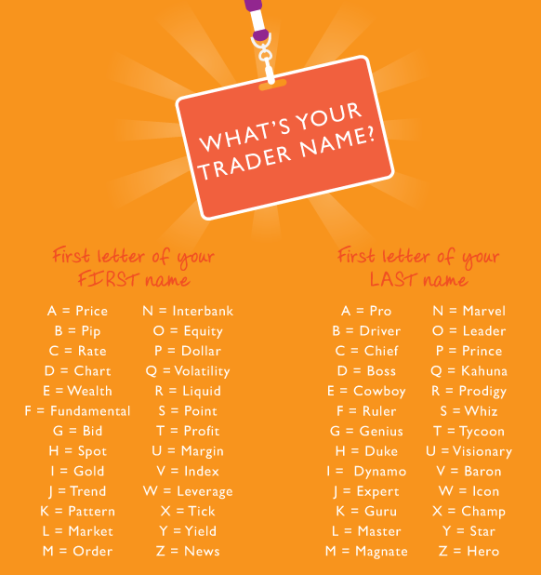 WHAT'S YOUR TRADER NAME?

First letter of your FIRST name

A = Price
B = Pip
C = Rate
D = Chart
E = Wealth
F = Fundamental
G = Bid
H = Spot
I = Gold
J = Trend
K = Pattern
L = Market
M = Order

N = Interbank
O = Equity
P = Dollar
Q = Volatility
R = Liquid
S = Point
T = Profit
U = Margin
V = Index
W = Leverage
X = Tick
Y = Yield
Z = News

First letter of your LAST name

A = Pro
B = Driver
C = Chief
D = Boss
E = Cowboy
F = Ruler
G = Genius
H = Duke
I = Dynamo
J = Expert
K = Guru
L = Master
M = Magnate

N = Marvel
O = Leader
P = Prince
Q = Kahuna
R = Prodigy
S = Whiz
T = Tycoon
U = Visionary
V = Baron
W = Icon
X = Champ
Y = Star
Z = Hero