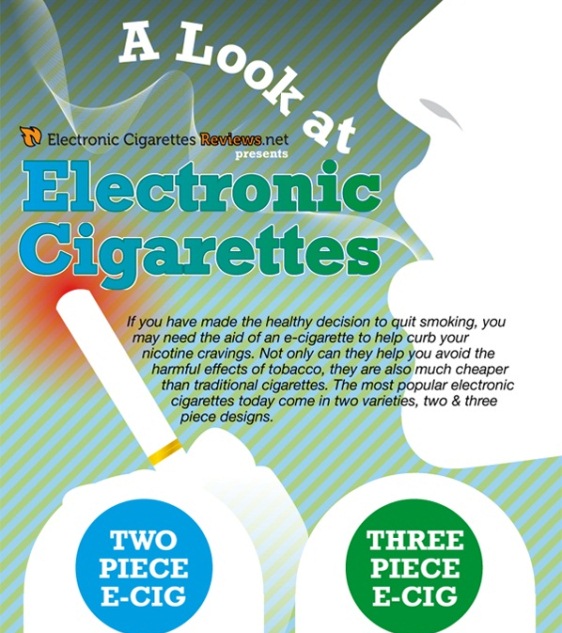 A Look at

Electronic Cigarettes Reviews.net presents

Electronic Cigarettes

If you have made the healthy decision to quit smoking, you may need the aid of an e-cigarette to help curb your nicotine cravings. Not only can they help you avoid the harmful effects of tobacco, they are also much cheaper than traditional cigarettes. The most popular electronic cigarettes today come in two varieties, two & three piece designs.

TWO PIECE E-CIG

THREE PIECE E-CIG