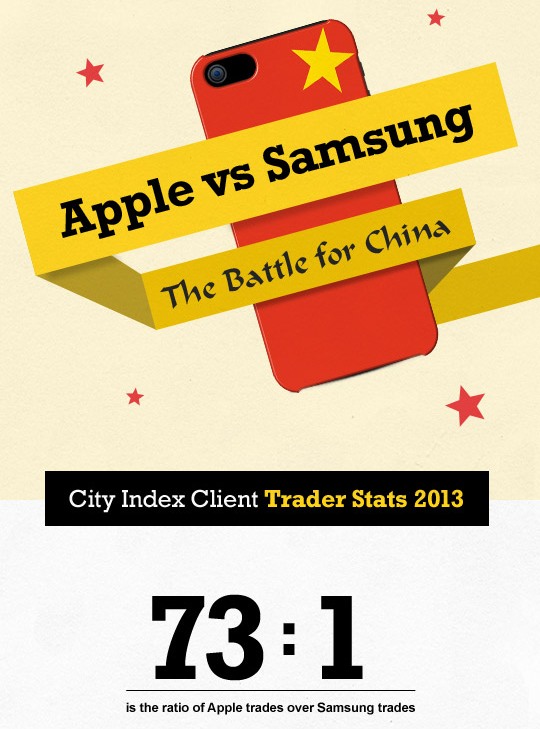 Apple vs Samsung

The Battle for China

City Index Client Trader Stats 2013

73 : 1

is the ratio of Apple trades over Samsung trades