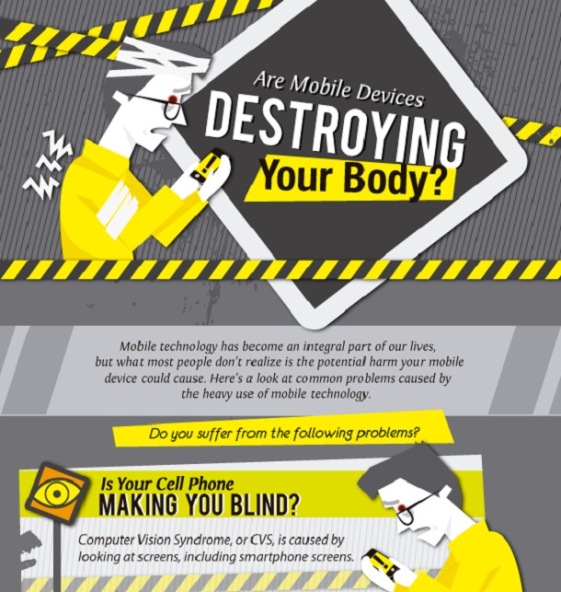 Are Mobile Devices
DESTROYING
Your Body?

Mobile technology has become an integral part of our lives, but what most people don't realize is the potential harm your mobile device could cause. Here's a look at common problems caused by the heavy use of mobile technology.

Do you suffer from the following problems?

Is Your Cell Phone
MAKING YOU BLIND?

Computer Vision Syndrome, or CVS, is caused by looking at screens, including smartphone screens.