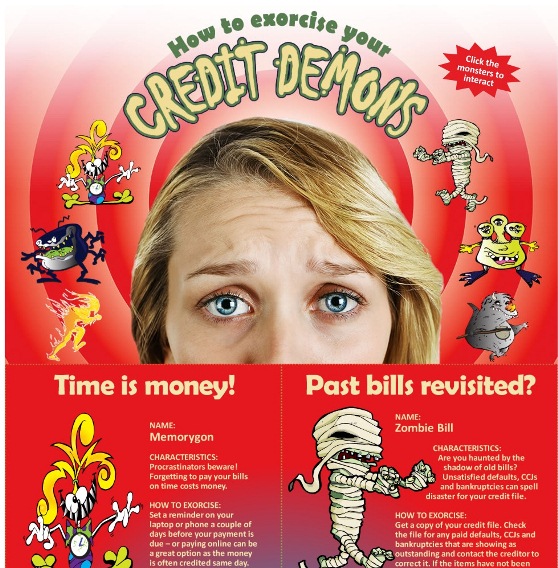 How to exorcise your
CREDIT DEMONS

Click the monsters to interact

Time is money!

NAME:
Memorygon

CHARACTERISTICS:
Procrastinators beware! Forgetting to pay your bills on time costs money.

HOW TO EXORCISE:
Set a reminder on your laptop or phone a couple of days before your payment is due – or paying online can be a great option as the money is often credited same day.

Past bills revisited?

NAME:
Zombie Bill

CHARACTERISTICS:
Are you haunted by the shadow of old bills? Unsatisfied defaults, CCJs and bankruptcies can spell disaster for your credit file.

HOW TO EXORCISE:
Get a copy of your credit file. Check the file for any paid defaults, CCJs and bankruptcies that are showing as outstanding and contact the creditor to correct it. If the items have not been