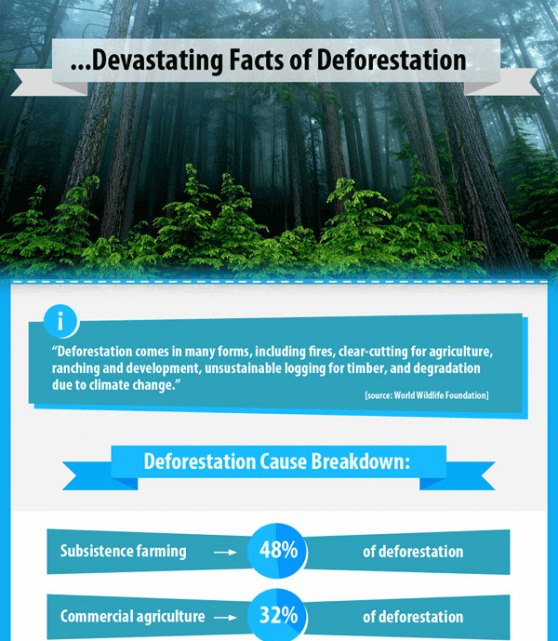 ...Devastating Facts of Deforestation

i

"Deforestation comes in many forms, including fires, clear-cutting for agriculture, ranching and development, unsustainable logging for timber, and degradation due to climate change."

[source: World Wildlife Foundation]

Deforestation Cause Breakdown:

Subsistence farming → 48% of deforestation

Commercial agriculture → 32% of deforestation