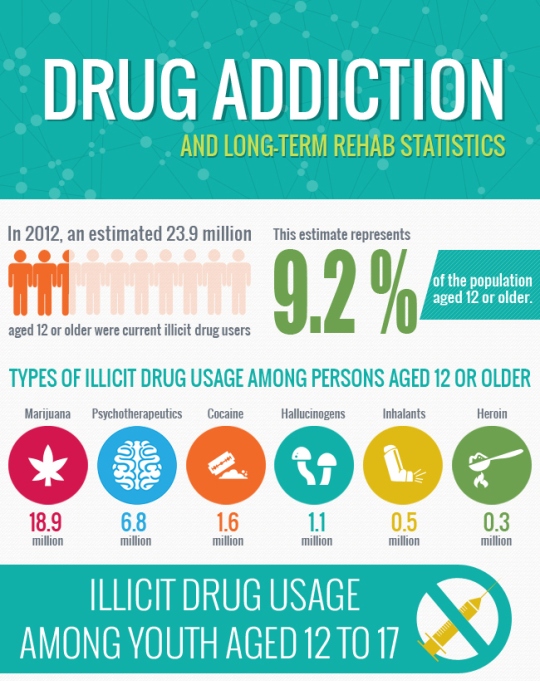 DRUG ADDICTION

AND LONG-TERM REHAB STATISTICS

In 2012, an estimated 23.9 million

aged 12 or older were current illicit drug users

This estimate represents

9.2 %

of the population aged 12 or older.

TYPES OF ILLICIT DRUG USAGE AMONG PERSONS AGED 12 OR OLDER

Marijuana
18.9 million

Psychotherapeutics
6.8 million

Cocaine
1.6 million

Hallucinogens
1.1 million

Inhalants
0.5 million

Heroin
0.3 million

ILLICIT DRUG USAGE AMONG YOUTH AGED 12 TO 17