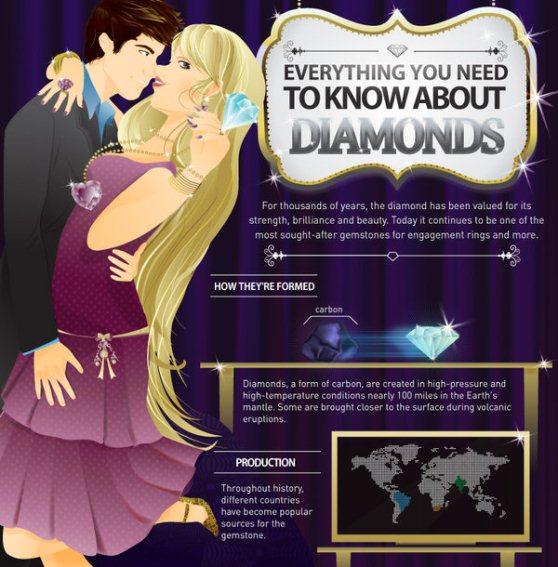 EVERYTHING YOU NEED TO KNOW ABOUT DIAMONDS

For thousands of years, the diamond has been valued for its strength, brilliance and beauty. Today it continues to be one of the most sought-after gemstones for engagement rings and more.

HOW THEY'RE FORMED

carbon

Diamonds, a form of carbon, are created in high-pressure and high-temperature conditions nearly 100 miles in the Earth's mantle. Some are brought closer to the surface during volcanic eruptions.

PRODUCTION

Throughout history, different countries have become popular sources for the gemstone.