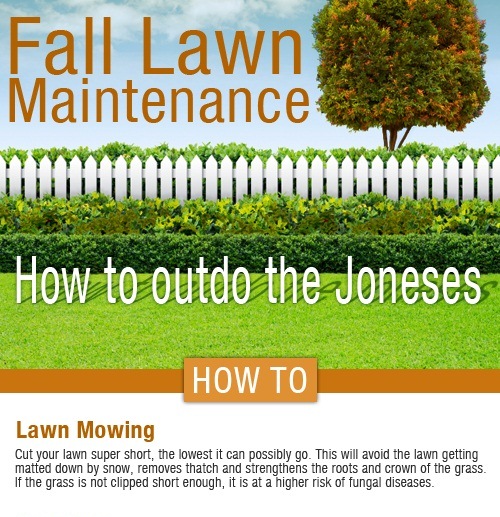 Fall Lawn Maintenance

How to outdo the Joneses

HOW TO

Lawn Mowing

Cut your lawn super short, the lowest it can possibly go. This will avoid the lawn getting matted down by snow, removes thatch and strengthens the roots and crown of the grass. If the grass is not clipped short enough, it is at a higher risk of fungal diseases.