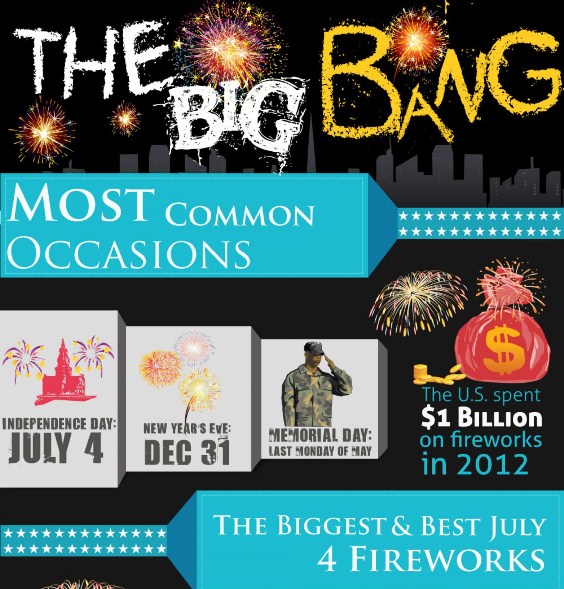 THE BIG BANG

MOST COMMON OCCASIONS

INDEPENDENCE DAY: JULY 4

NEW YEAR'S EVE: DEC 31

MEMORIAL DAY: LAST MONDAY OF MAY

$

The U.S. spent $1 BILLION on fireworks in 2012

THE BIGGEST & BEST JULY 4 FIREWORKS